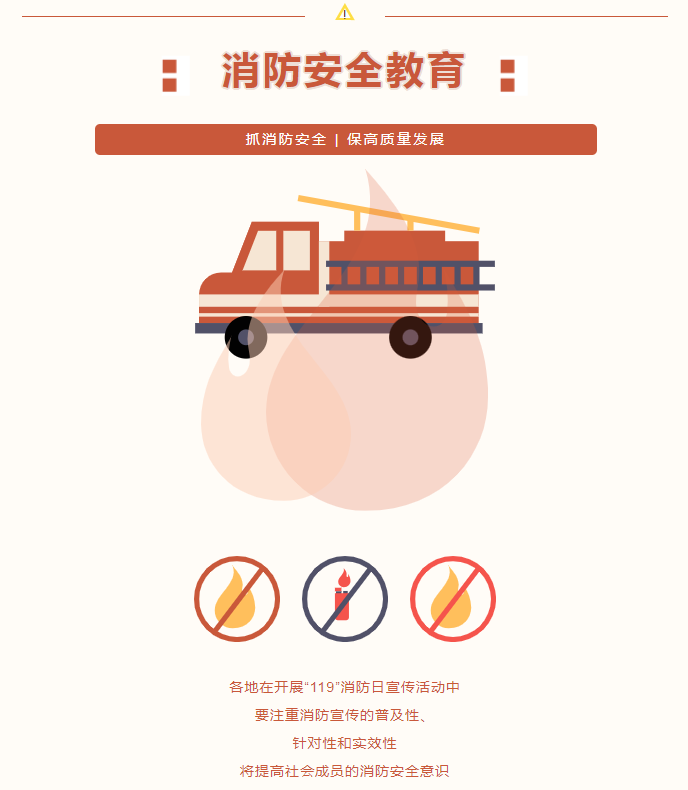 消防安全教育

抓消防安全 | 保高质量发展

各地在开展“119”消防日宣传活动中
要注重消防宣传的普及性、
针对性和实效性
将提高社会成员的消防安全意识